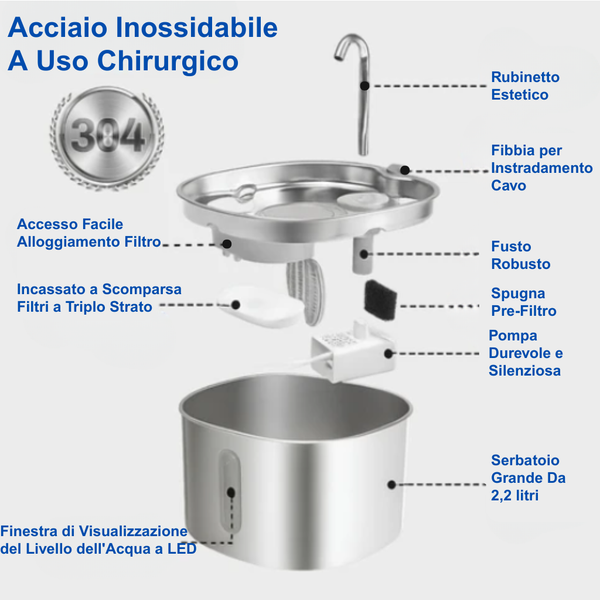 Acciaio Inossidabile
A Uso Chirurgico

304

Rubinetto
Estetico

Fibbia per
Instradamento
Cavo

Accesso Facile
Alloggiamento Filtro

Fusto
Robusto

Incassato a Scomparsa
Filtri a Triplo Strato

Spugna
Pre-Filtro

Pompa
Durevole e
Silenziosa

Serbatoio
Grande Da
2,2 litri

Finestra di Visualizzazione
del Livello dell'Acqua a LED