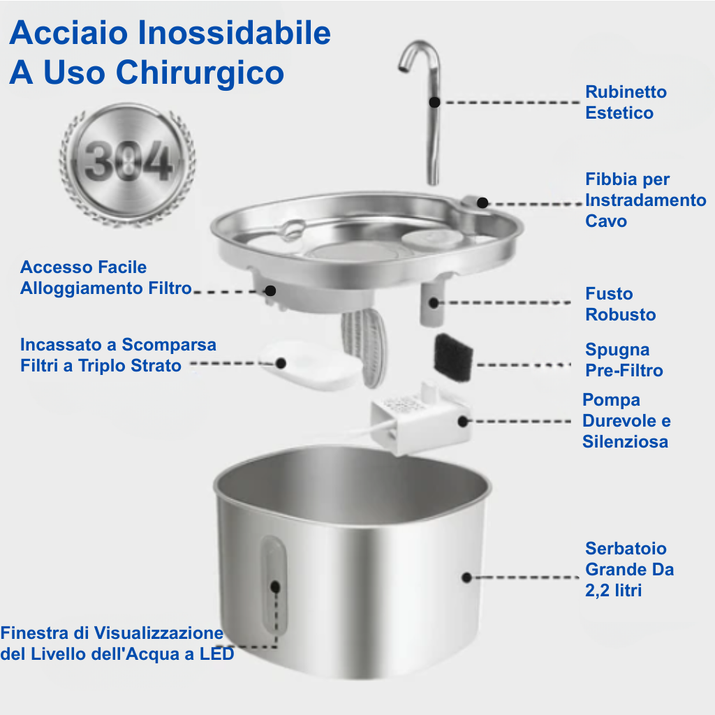 Acciaio Inossidabile
A Uso Chirurgico

304

Rubinetto
Estetico

Fibbia per
Instradamento
Cavo

Accesso Facile
Alloggiamento Filtro

Fusto
Robusto

Incassato a Scomparsa
Filtri a Triplo Strato

Spugna
Pre-Filtro

Pompa
Durevole e
Silenziosa

Serbatoio
Grande Da
2,2 litri

Finestra di Visualizzazione
del Livello dell'Acqua a LED