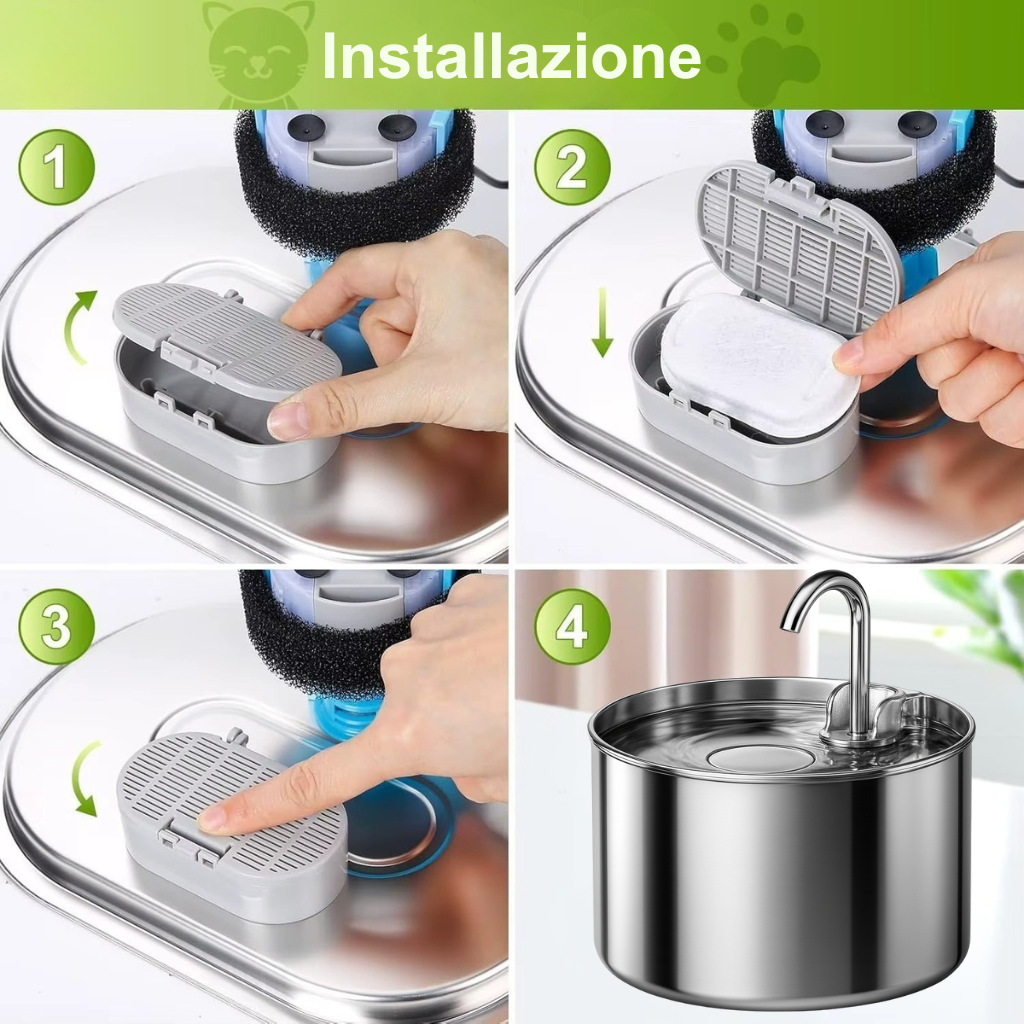 Installazione

1

2

3

4