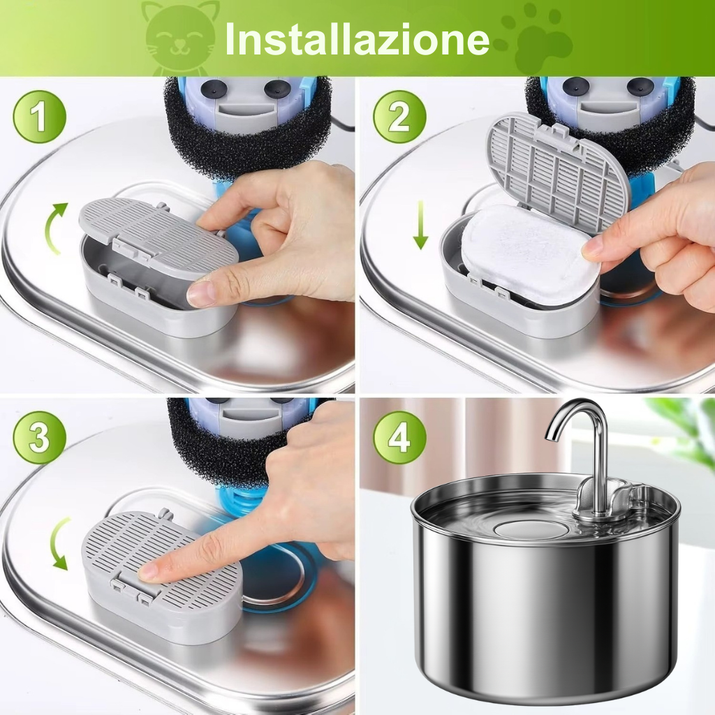 Installazione

1

2

3

4