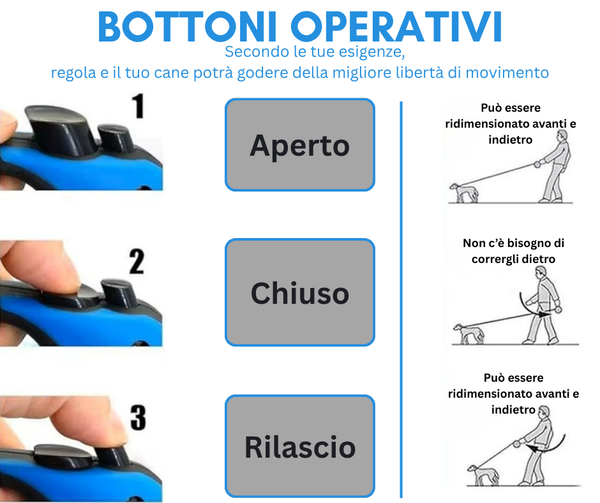 BOTTONI OPERATIVI
Secondo le tue esigenze,
regola e il tuo cane potrà godere della migliore libertà di movimento

1

Aperto

Può essere ridimensionato avanti e indietro

2

Chiuso

Non c'è bisogno di corrergli dietro

3

Rilascio

Può essere ridimensionato avanti e indietro